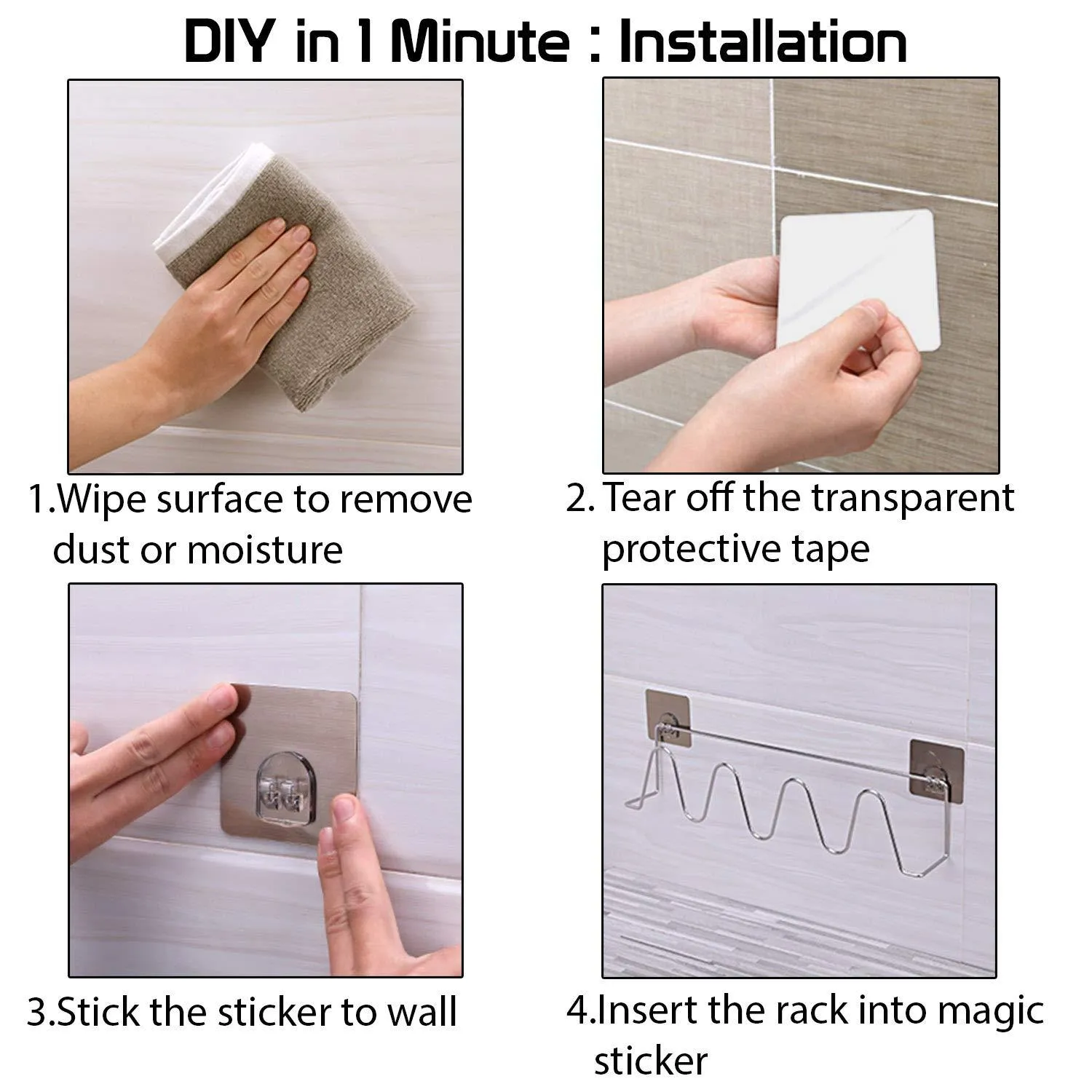 DIY in 1 Minute : Installation

1.Wipe surface to remove dust or moisture

2. Tear off the transparent protective tape

3.Stick the sticker to wall

4.Insert the rack into magic sticker